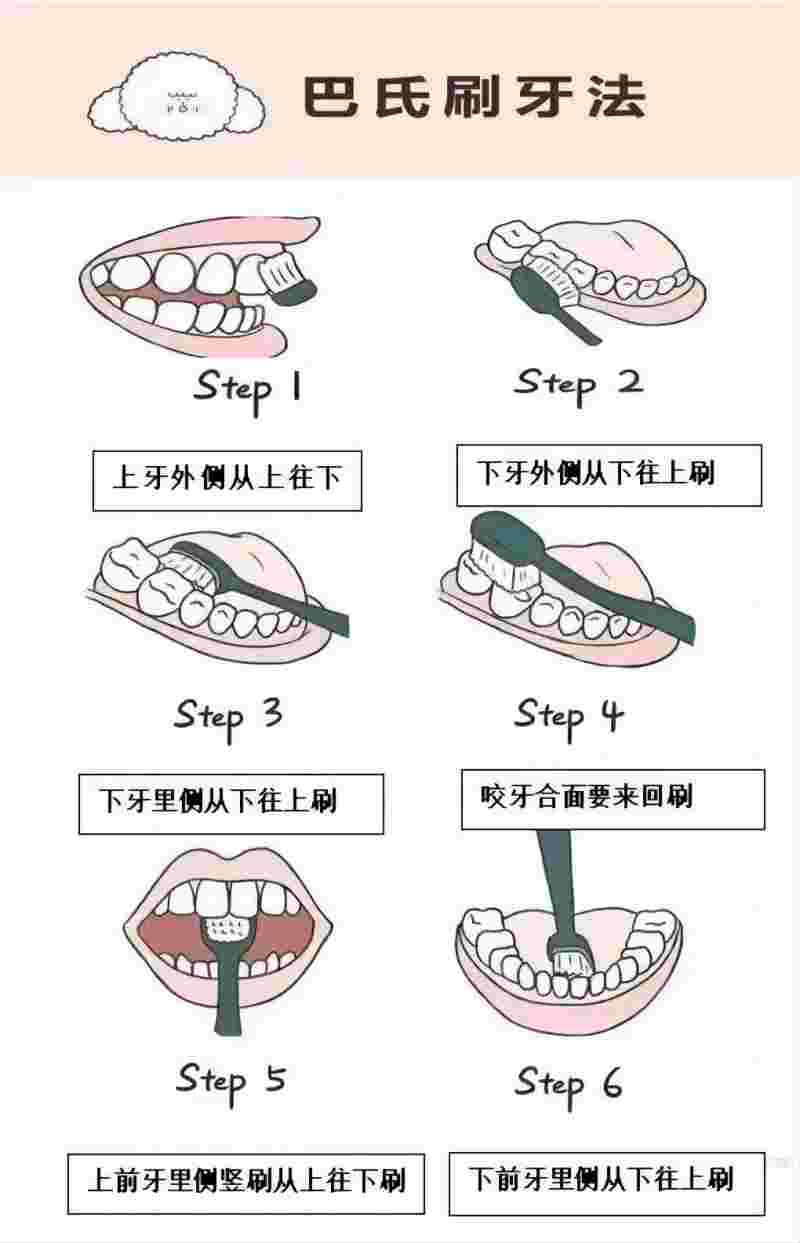 巴氏刷牙法

Step 1

上牙外侧从上往下

Step 2

下牙外侧从下往上刷

Step 3

下牙里侧从下往上刷

Step 4

咬牙合面要来回刷

Step 5

上前牙里侧竖刷从上往下刷

Step 6

下前牙里侧从下往上刷